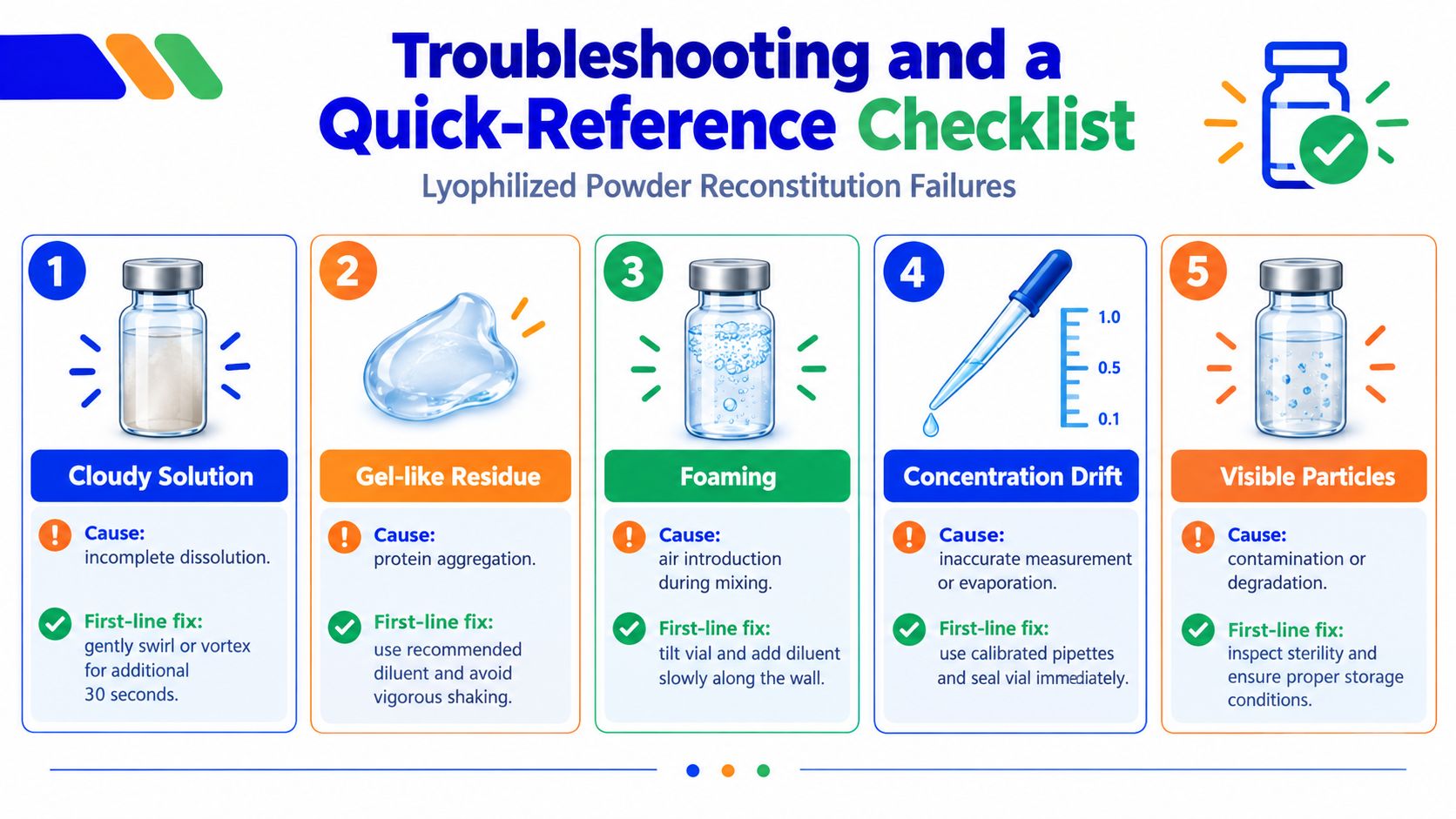 Troubleshooting and a Quick-Reference Checklist

Lyophilized Powder Reconstitution Failures

1

Cloudy Solution

Cause:
incomplete dissolution.

First-line fix:
gently swirl or vortex for additional 30 seconds.

2

Gel-like Residue

Cause:
protein aggregation.

First-line fix:
use recommended diluent and avoid vigorous shaking.

3

Foaming

Cause:
air introduction during mixing.

First-line fix:
tilt vial and add diluent slowly along the wall.

4

1.0
0.5
0.1

Concentration Drift

Cause:
inaccurate measurement or evaporation.

First-line fix:
use calibrated pipettes and seal vial immediately.

5

Visible Particles

Cause:
contamination or degradation.

First-line fix:
inspect sterility and ensure proper storage conditions.